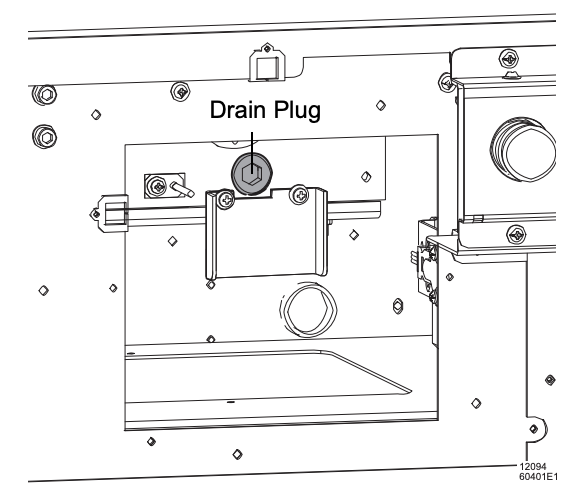 Drain Plug

12094
60401E1